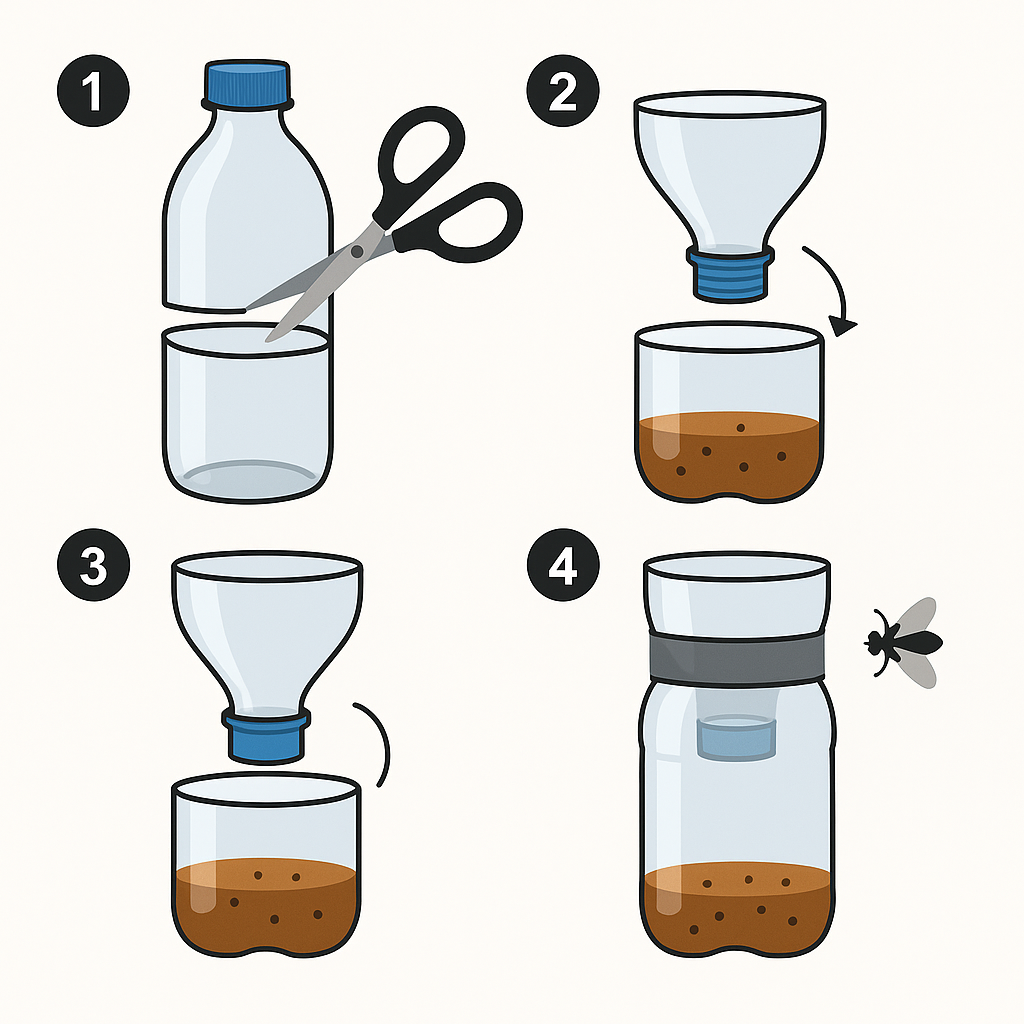 1

2

3

4