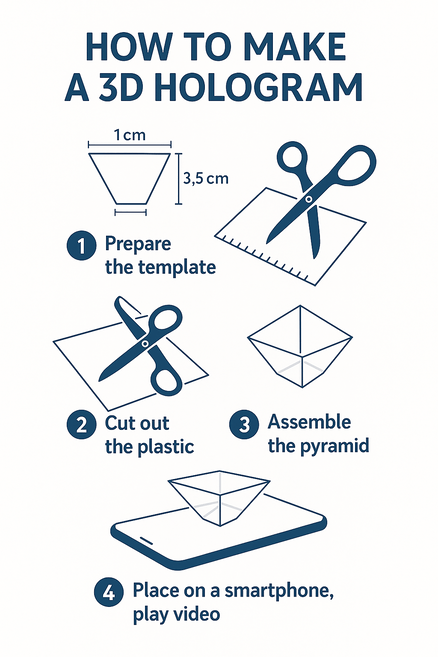 HOW TO MAKE A 3D HOLOGRAM

1 cm

3,5 cm

1 Prepare the template

2 Cut out the plastic

3 Assemble the pyramid

4 Place on a smartphone, play video